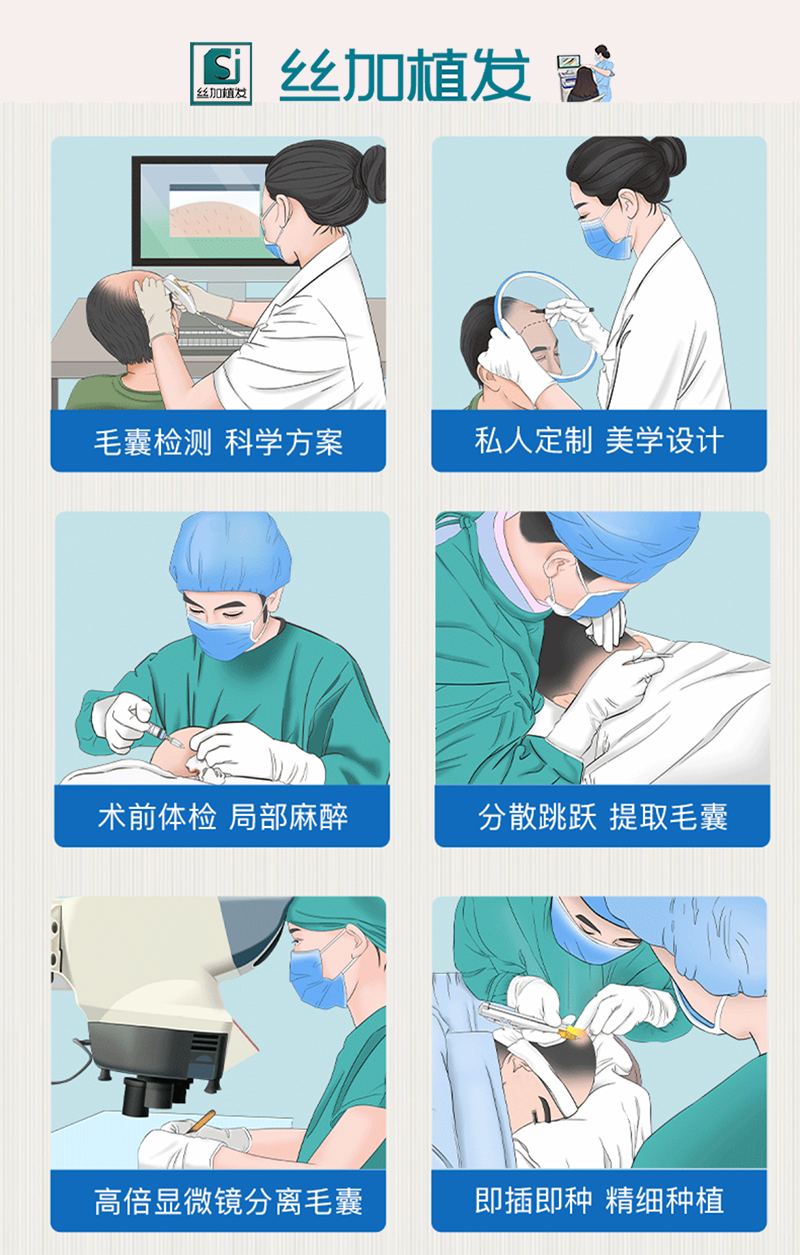 Sj 丝加植发

丝加植发

毛囊检测 科学方案

私人定制 美学设计

术前体检 局部麻醉

分散跳跃 提取毛囊

高倍显微镜分离毛囊

即插即种 精细种植